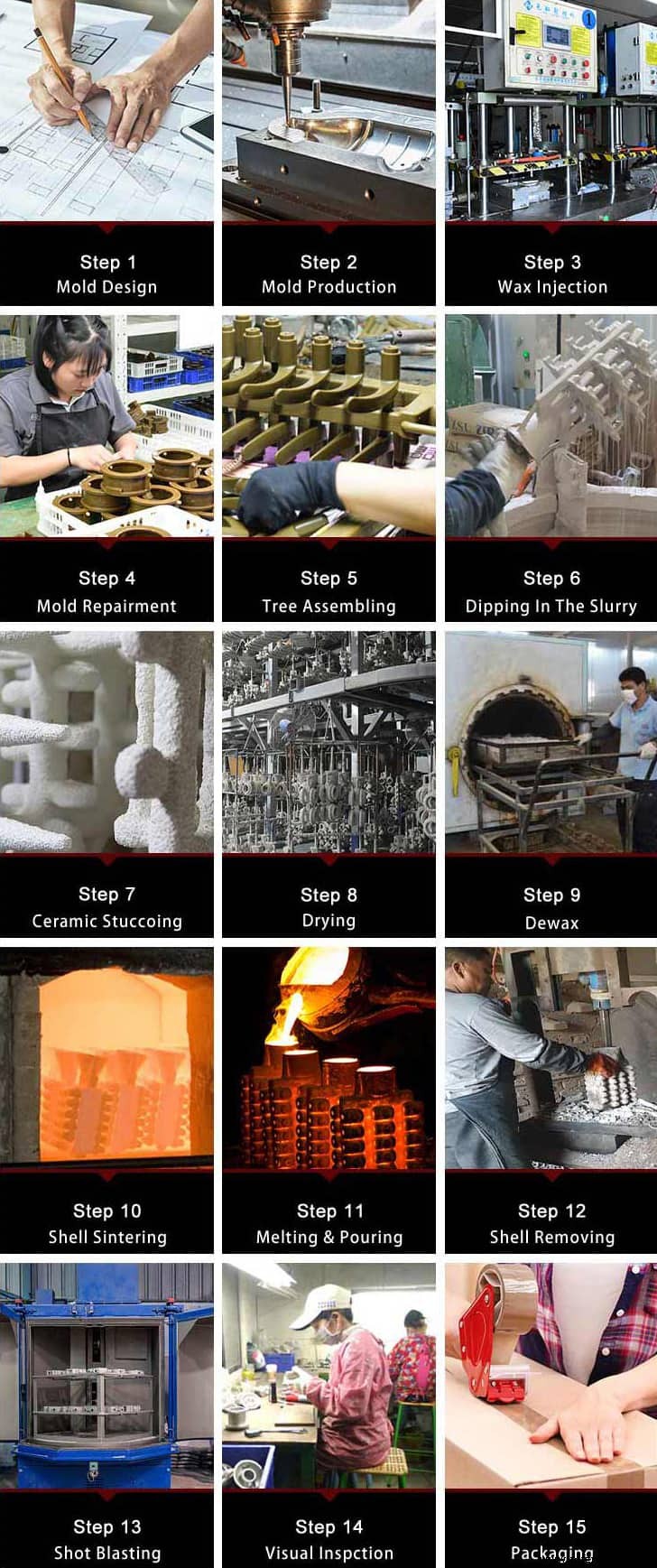 Step 1
Mold Design

Step 2
Mold Production

Step 3
Wax Injection

Step 4
Mold Repairment

Step 5
Tree Assembling

Step 6
Dipping In The Slurry

Step 7
Ceramic Stuccoing

Step 8
Drying

Step 9
Dewax

Step 10
Shell Sintering

Step 11
Melting & Pouring

Step 12
Shell Removing

Step 13
Shot Blasting

Step 14
Visual Inspction

Step 15
Packaging